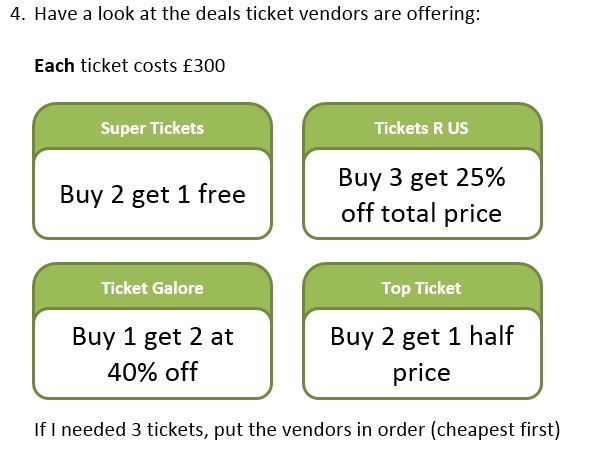 4. Have a look at the deals ticket vendors are offering:

Each ticket costs £300

Super Tickets

Buy 2 get 1 free

Tickets R US

Buy 3 get 25% off total price

Ticket Galore

Buy 1 get 2 at 40% off

Top Ticket

Buy 2 get 1 half price

If I needed 3 tickets, put the vendors in order (cheapest first)